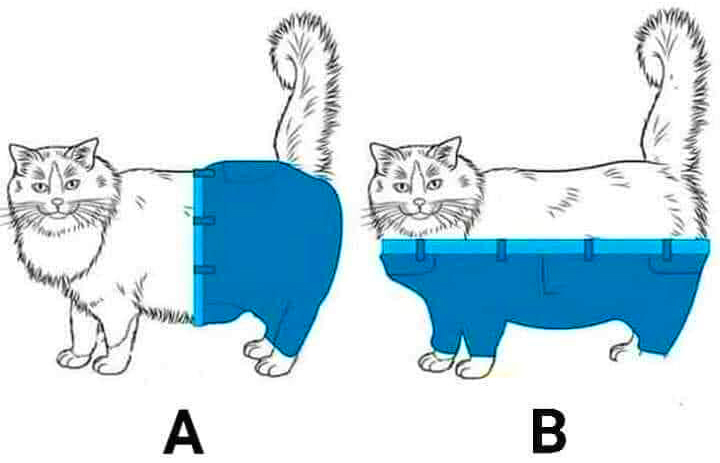 A

B